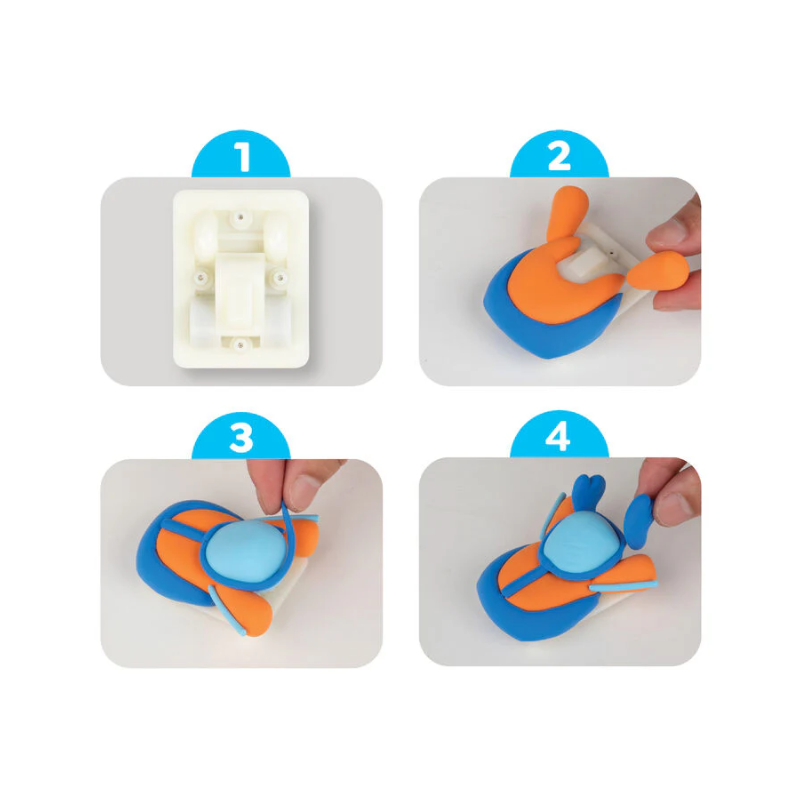 1
2
3
4