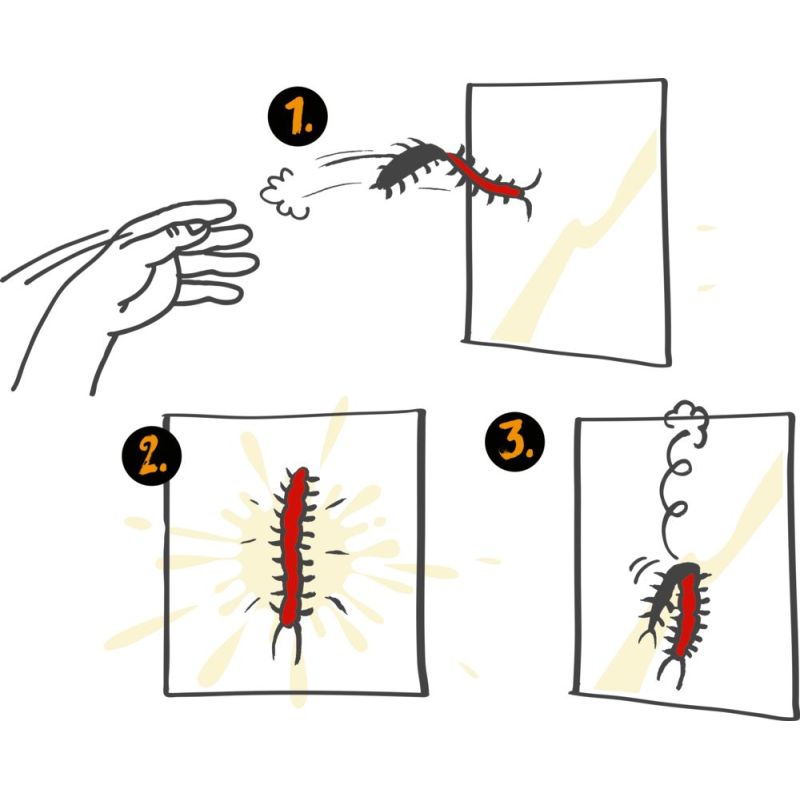 1.

2.

3.