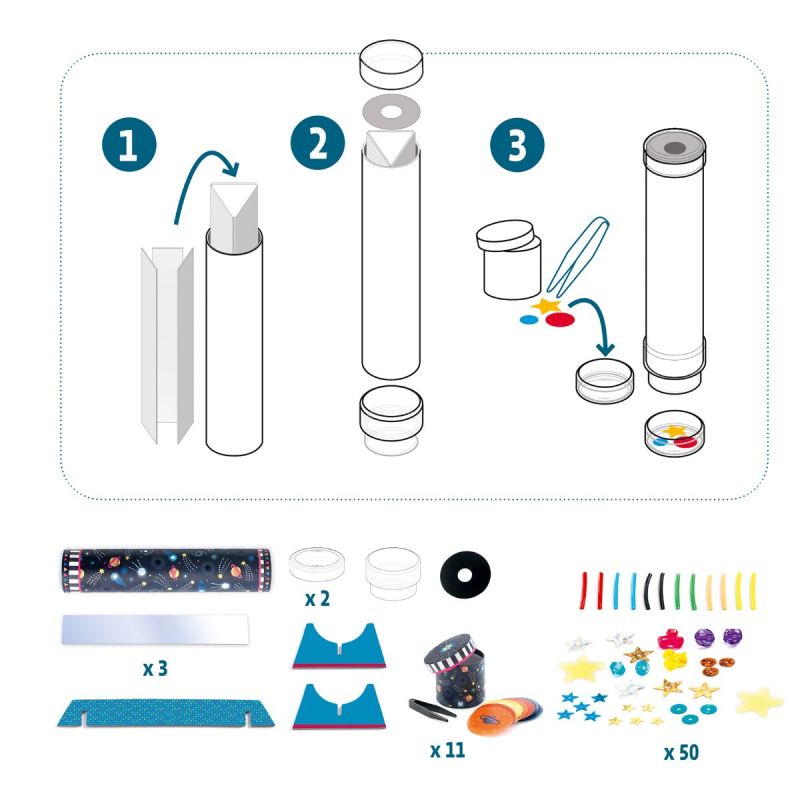 1

2

3

x 2

x 3

x 11

x 50