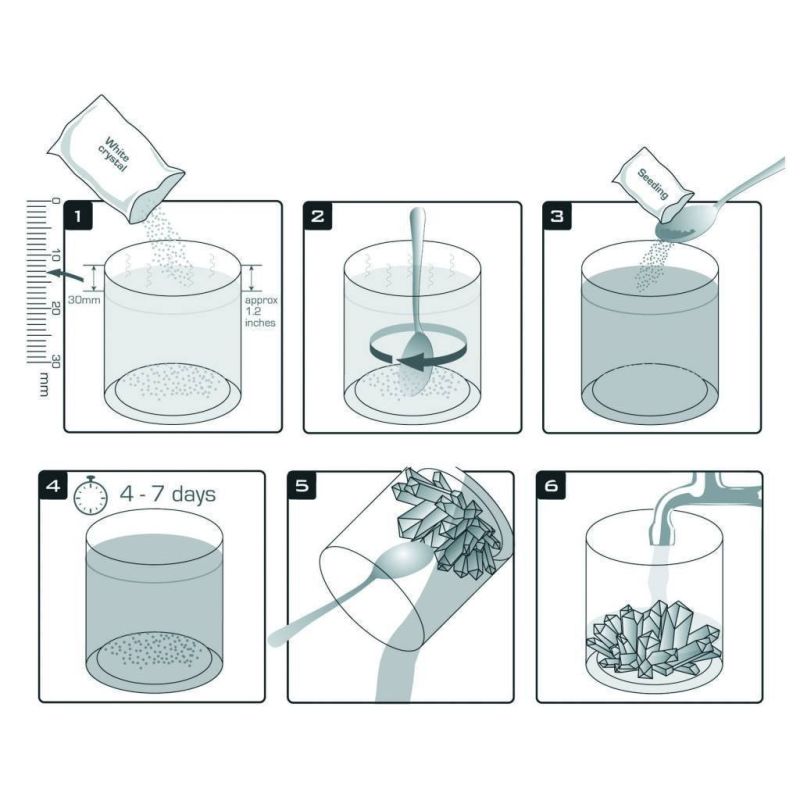 White crystal

0
10
20
30
mm

1

30mm

approx 1.2 inches

2

Seeding

3

4

4 - 7 days

5

6